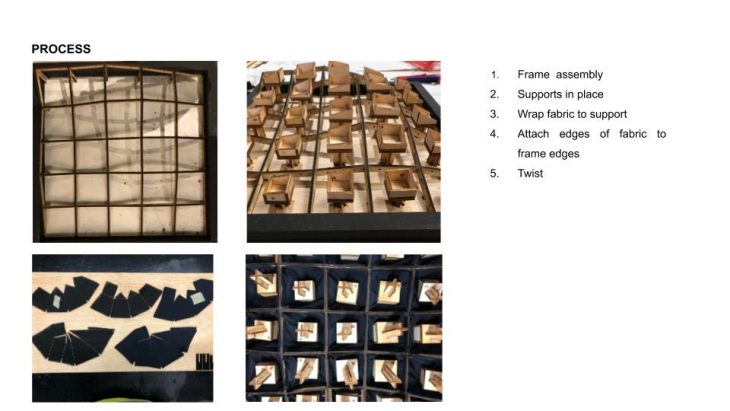 PROCESS

1. Frame assembly
2. Supports in place
3. Wrap fabric to support
4. Attach edges of fabric to frame edges
5. Twist