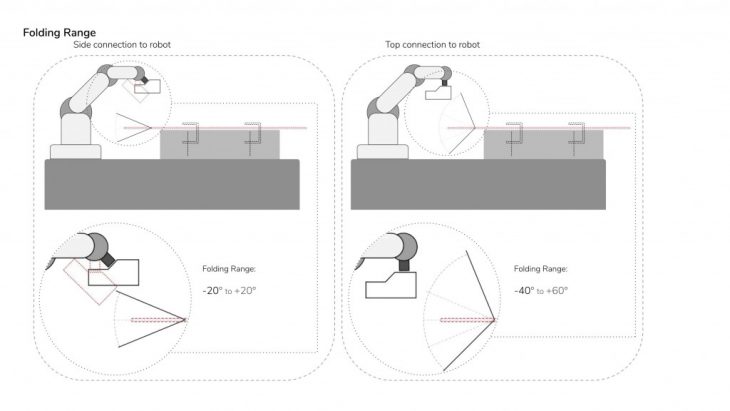 Folding Range

Side connection to robot

Folding Range:

-20° to +20°

Top connection to robot

Folding Range:

-40° to +60°