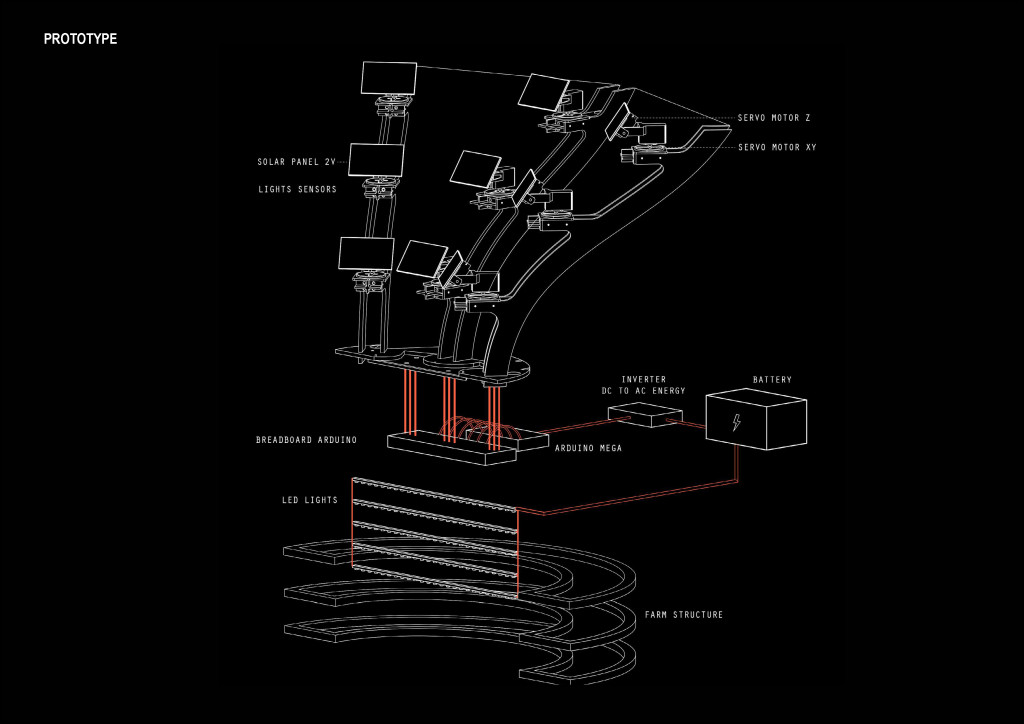 PROTOTYPE

SERVO MOTOR Z

SERVO MOTOR XY

SOLAR PANEL 2V

LIGHTS SENSORS

INVERTER
DC TO AC ENERGY

BATTERY

BREADBOARD ARDUINO

ARDUINO MEGA

LED LIGHTS

FARM STRUCTURE