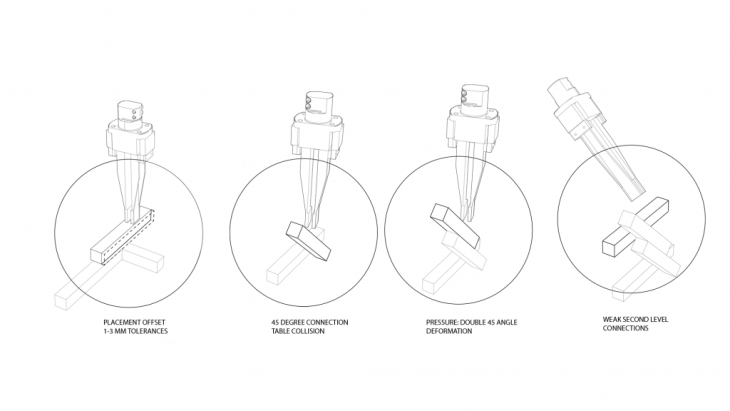 PLACEMENT OFFSET
1-3 MM TOLERANCES

45 DEGREE CONNECTION
TABLE COLLISION

PRESSURE: DOUBLE 45 ANGLE
DEFORMATION

WEAK SECOND LEVEL
CONNECTIONS