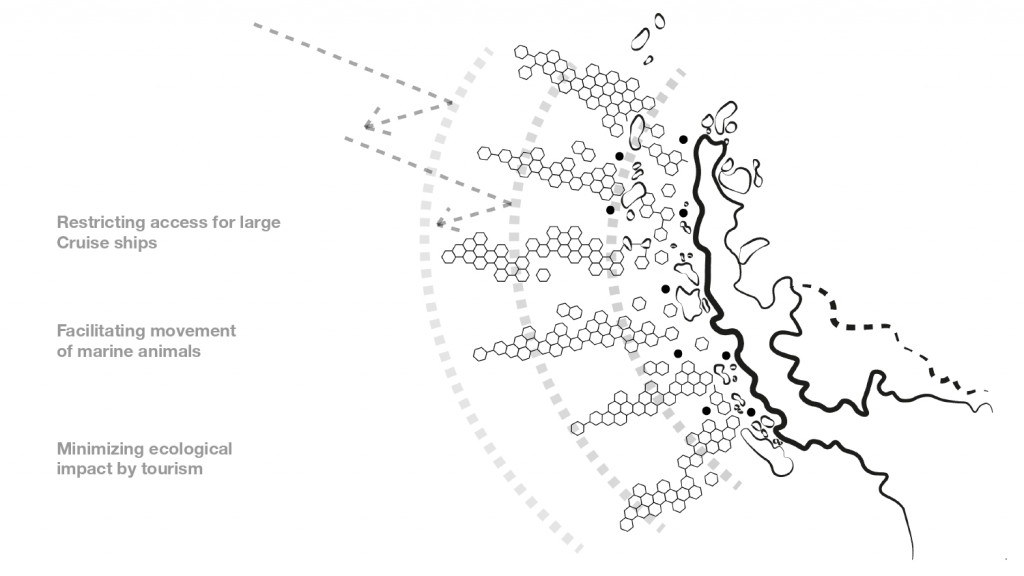 Restricting access for large Cruise ships

Facilitating movement of marine animals

Minimizing ecological impact by tourism