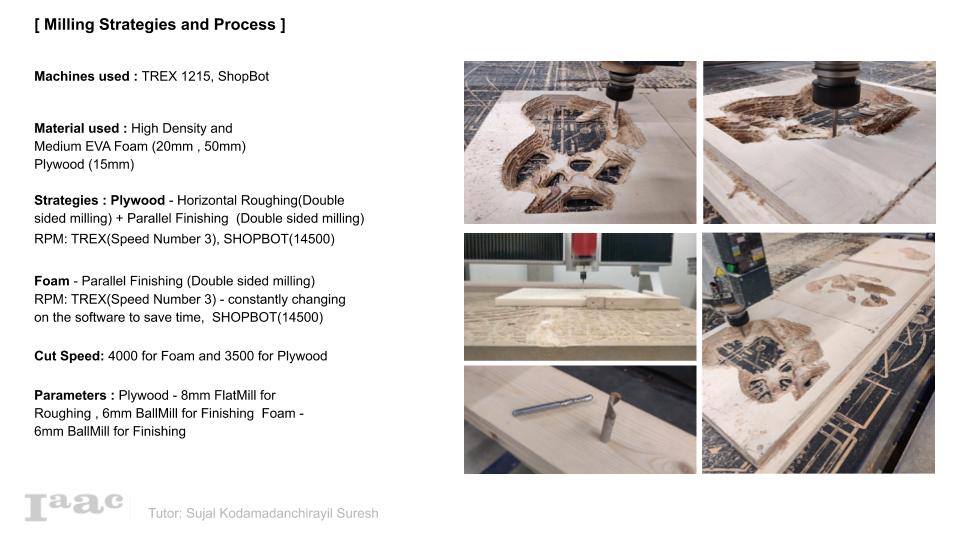 [ Milling Strategies and Process ]

Machines used : TREX 1215, ShopBot

Material used : High Density and Medium EVA Foam (20mm , 50mm)
Plywood (15mm)

Strategies : Plywood - Horizontal Roughing(Double sided milling) + Parallel Finishing (Double sided milling)
RPM: TREX(Speed Number 3), SHOPBOT(14500)

Foam - Parallel Finishing (Double sided milling)
RPM: TREX(Speed Number 3) - constantly changing on the software to save time, SHOPBOT(14500)

Cut Speed: 4000 for Foam and 3500 for Plywood

Parameters : Plywood - 8mm FlatMill for Roughing , 6mm BallMill for Finishing Foam - 6mm BallMill for Finishing

Iaac

Tutor: Sujal Kodamadanchirayil Suresh