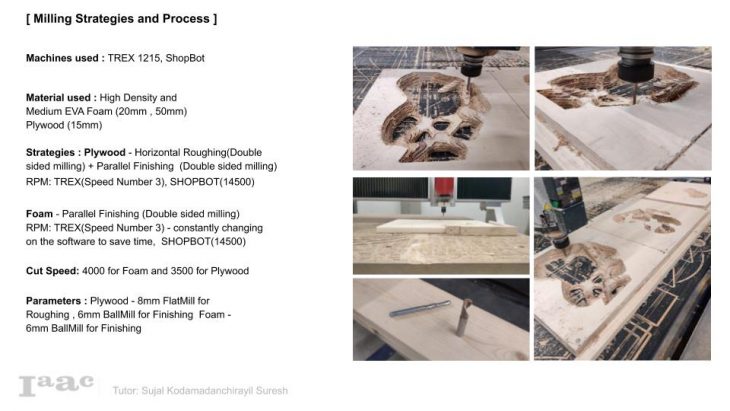 [ Milling Strategies and Process ]

Machines used : TREX 1215, ShopBot

Material used : High Density and Medium EVA Foam (20mm , 50mm) Plywood (15mm)

Strategies : Plywood - Horizontal Roughing(Double sided milling) + Parallel Finishing (Double sided milling) RPM: TREX(Speed Number 3), SHOPBOT(14500)

Foam - Parallel Finishing (Double sided milling) RPM: TREX(Speed Number 3) - constantly changing on the software to save time, SHOPBOT(14500)

Cut Speed: 4000 for Foam and 3500 for Plywood

Parameters : Plywood - 8mm FlatMill for Roughing , 6mm BallMill for Finishing Foam - 6mm BallMill for Finishing

Iaac

Tutor: Sujal Kodamadanchirayil Suresh