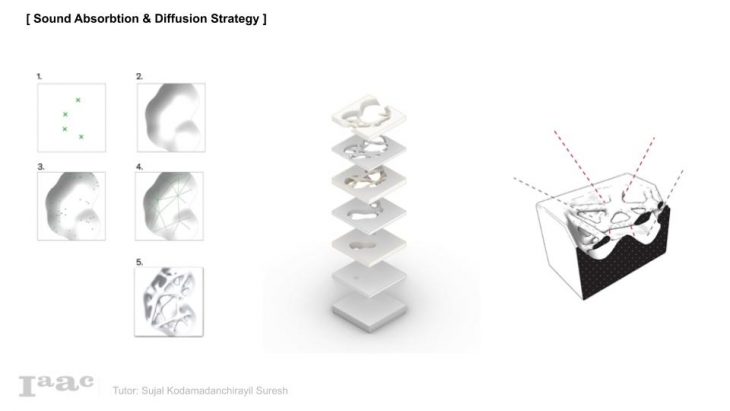 [ Sound Absorbtion & Diffusion Strategy ]

1.

2.

3.

4.

5.

Iaac

Tutor: Sujal Kodamadanchirayil Suresh