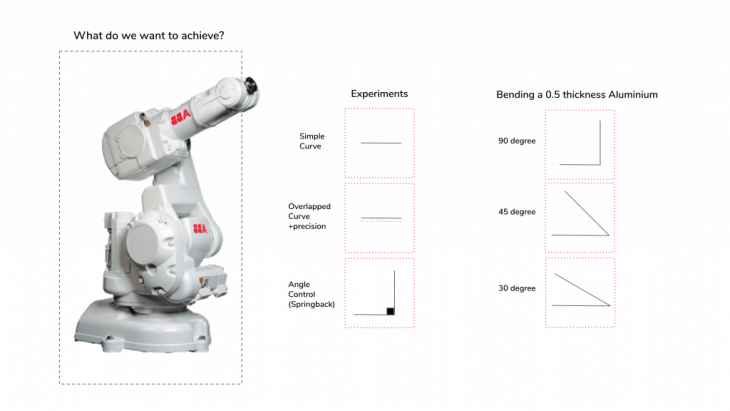 What do we want to achieve?

ABB

ABB

Experiments

Simple Curve

Overlapped Curve +precision

Angle Control (Springback)

Bending a 0.5 thickness Aluminium

90 degree

45 degree

30 degree