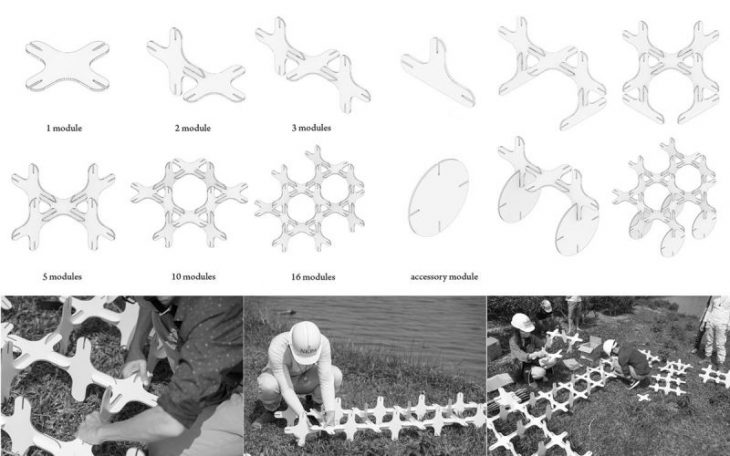 1 module

2 module

3 modules

5 modules

10 modules

16 modules

accessory module