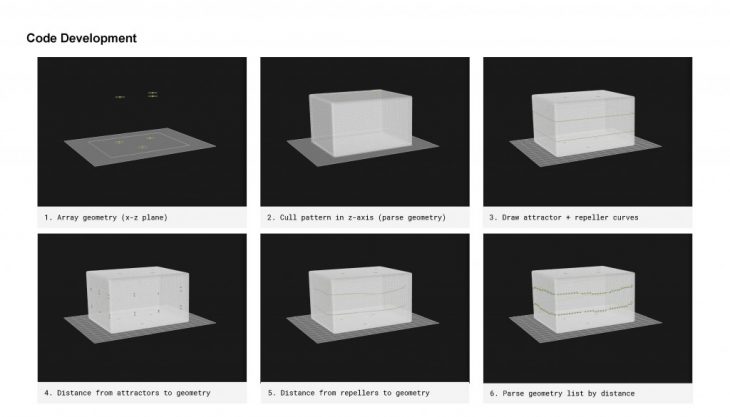 Code Development

1. Array geometry (x-z plane)

2. Cull pattern in z-axis (parse geometry)

3. Draw attractor + repeller curves

4. Distance from attractors to geometry

5. Distance from repellers to geometry

6. Parse geometry list by distance