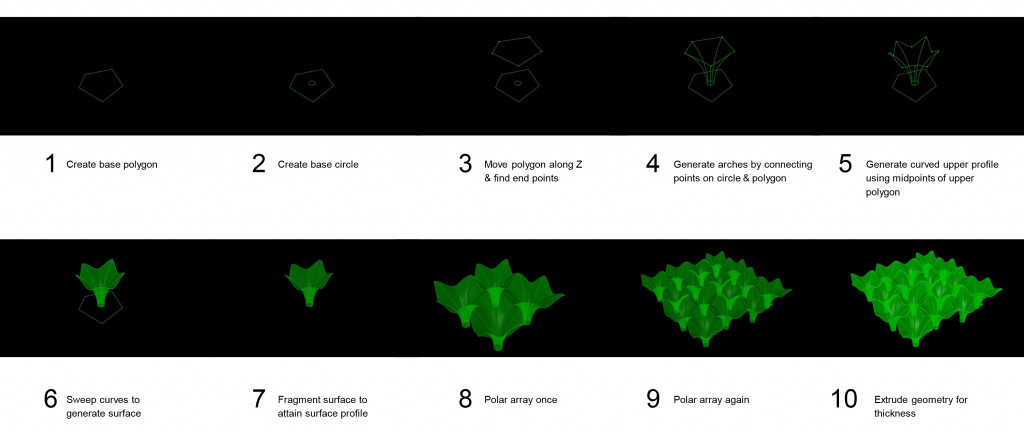 1 Create base polygon

2 Create base circle

3 Move polygon along Z & find end points

4 Generate arches by connecting points on circle & polygon

5 Generate curved upper profile using midpoints of upper polygon

6 Sweep curves to generate surface

7 Fragment surface to attain surface profile

8 Polar array once

9 Polar array again

10 Extrude geometry for thickness