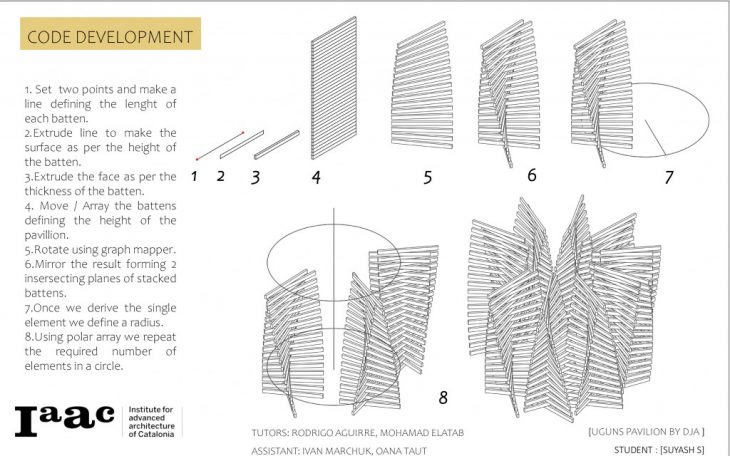 CODE DEVELOPMENT

1. Set two points and make a line defining the lenght of each batten.
2.Extrude line to make the surface as per the height of the batten.
3.Extrude the face as per the thickness of the batten.
4. Move / Array the battens defining the height of the pavillion.
5.Rotate using graph mapper.
6.Mirror the result forming 2 insersecting planes of stacked battens.
7.Once we derive the single element we define a radius.
8.Using polar array we repeat the required number of elements in a circle.

1 2 3 4 5 6 7

8

Iaac Institute for advanced architecture of Catalonia

TUTORS: RODRIGO AGUIRRE, MOHAMAD ELATAB
ASSISTANT: IVAN MARCHUK, OANA TAUT

[UGUNS PAVILION BY DJA ]
STUDENT : [SUYASH S]