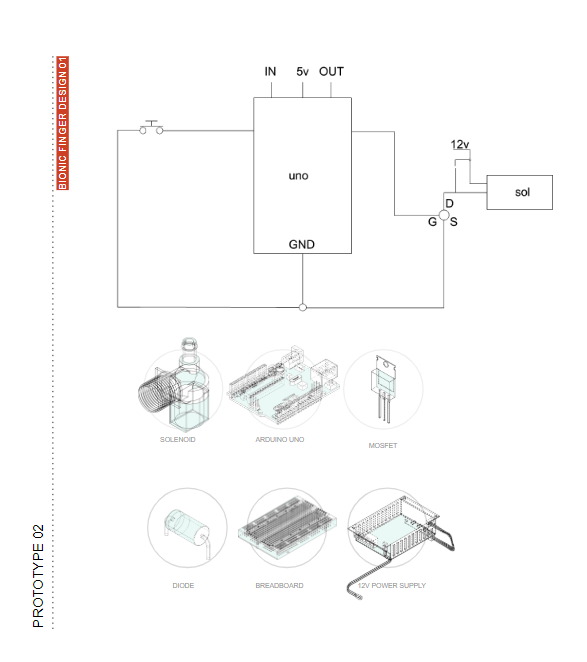 BIONIC FINGER DESIGN 01

IN 5v OUT

uno

GND

12v

sol

D

G S

SOLENOID

ARDUINO UNO

MOSFET

DIODE

BREADBOARD

12V POWER SUPPLY

PROTOTYPE 02