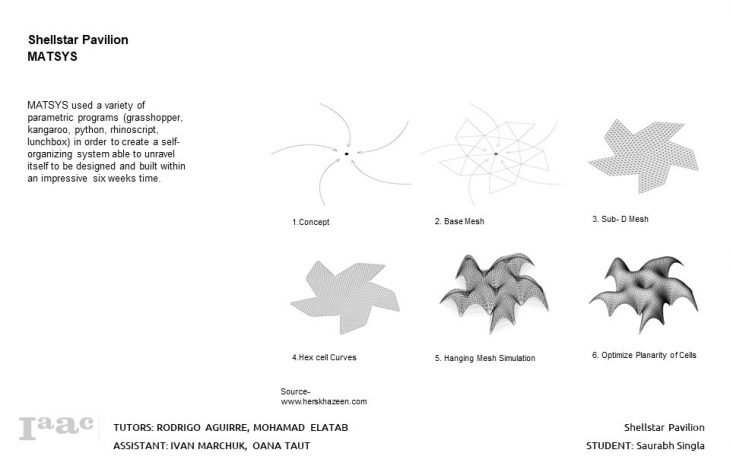 Shellstar Pavilion
MATSYS

MATSYS used a variety of parametric programs (grasshopper, kangaroo, python, rhinoscript, lunchbox) in order to create a self-organizing system able to unravel itself to be designed and built within an impressive six weeks time.

1.Concept

2. Base Mesh

3. Sub- D Mesh

4.Hex cell Curves

5. Hanging Mesh Simulation

6. Optimize Planarity of Cells

Source-
www.herskhazeen.com

Iaac

TUTORS: RODRIGO AGUIRRE, MOHAMAD ELATAB
ASSISTANT: IVAN MARCHUK, OANA TAUT

Shellstar Pavilion
STUDENT: Saurabh Singla