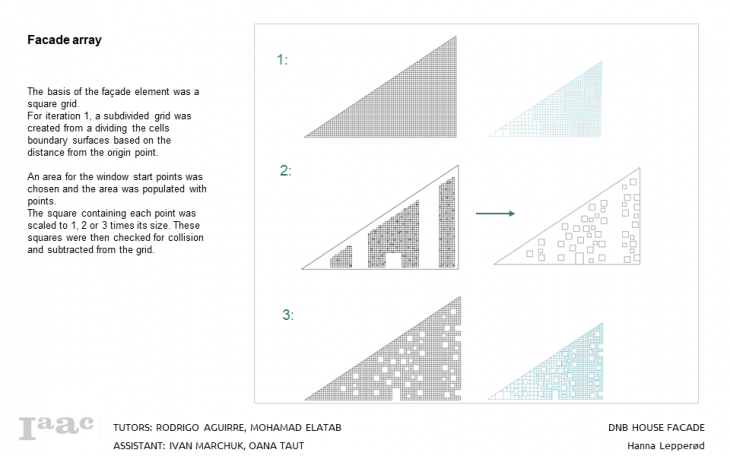 Facade array

The basis of the façade element was a square grid.
For iteration 1, a subdivided grid was created from a dividing the cells boundary surfaces based on the distance from the origin point.

An area for the window start points was chosen and the area was populated with points.
The square containing each point was scaled to 1, 2 or 3 times its size. These squares were then checked for collision and subtracted from the grid.

1:

2:

3:

Iaac

TUTORS: RODRIGO AGUIRRE, MOHAMAD ELATAB
ASSISTANT: IVAN MARCHUK, OANA TAUT

DNB HOUSE FACADE
Hanna Lepperød