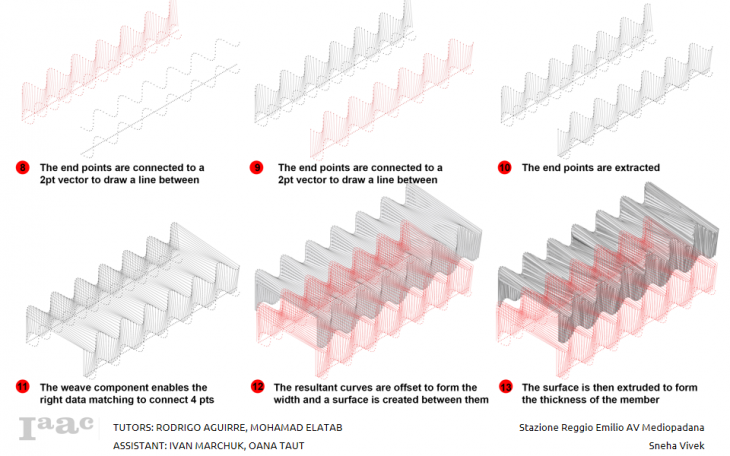 8 The end points are connected to a 2pt vector to draw a line between

9 The end points are connected to a 2pt vector to draw a line between

10 The end points are extracted

11 The weave component enables the right data matching to connect 4 pts

12 The resultant curves are offset to form the width and a surface is created between them

13 The surface is then extruded to form the thickness of the member

Iaac

TUTORS: RODRIGO AGUIRRE, MOHAMAD ELATAB

ASSISTANT: IVAN MARCHUK, OANA TAUT

Stazione Reggio Emilio AV Mediopadana

Sneha Vivek