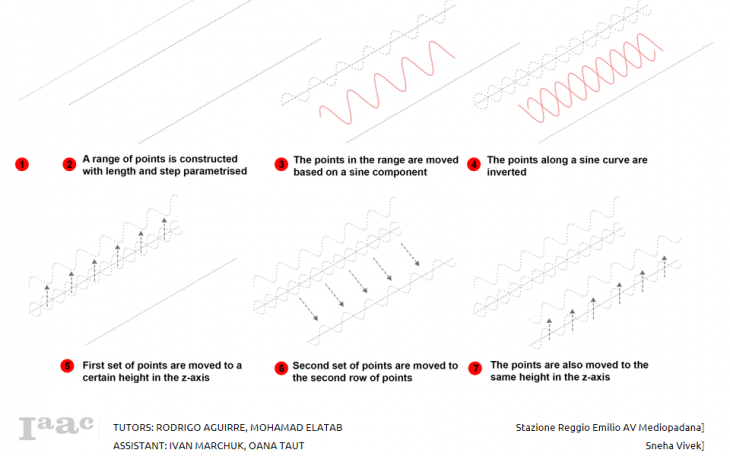 1

2 A range of points is constructed with length and step parametrised

3 The points in the range are moved based on a sine component

4 The points along a sine curve are inverted

5 First set of points are moved to a certain height in the z-axis

6 Second set of points are moved to the second row of points

7 The points are also moved to the same height in the z-axis

Iaac

TUTORS: RODRIGO AGUIRRE, MOHAMAD ELATAB

ASSISTANT: IVAN MARCHUK, OANA TAUT

Stazione Reggio Emilio AV Mediopadana]

Sneha Vivek]