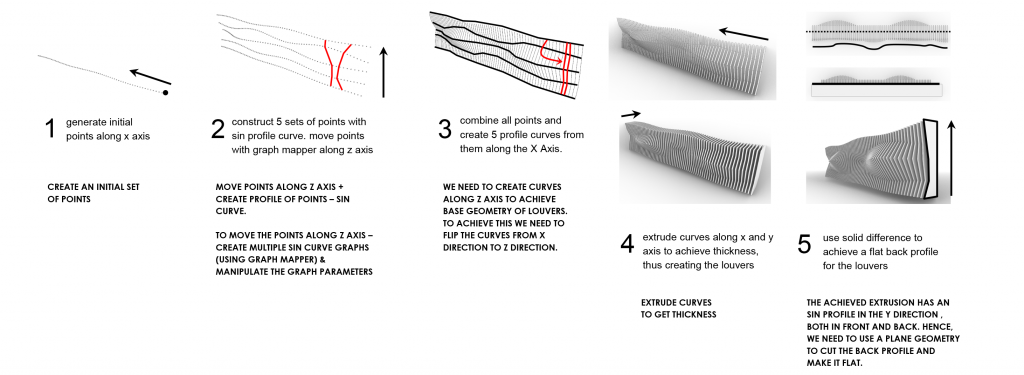 1 generate initial points along x axis

CREATE AN INITIAL SET OF POINTS

2 construct 5 sets of points with sin profile curve. move points with graph mapper along z axis

MOVE POINTS ALONG Z AXIS + CREATE PROFILE OF POINTS – SIN CURVE.

TO MOVE THE POINTS ALONG Z AXIS – CREATE MULTIPLE SIN CURVE GRAPHS (USING GRAPH MAPPER) & MANIPULATE THE GRAPH PARAMETERS

3 combine all points and create 5 profile curves from them along the X Axis.

WE NEED TO CREATE CURVES ALONG Z AXIS TO ACHIEVE BASE GEOMETRY OF LOUVERS. TO ACHIEVE THIS WE NEED TO FLIP THE CURVES FROM X DIRECTION TO Z DIRECTION.

4 extrude curves along x and y axis to achieve thickness, thus creating the louvers

EXTRUDE CURVES TO GET THICKNESS

5 use solid difference to achieve a flat back profile for the louvers

THE ACHIEVED EXTRUSION HAS AN SIN PROFILE IN THE Y DIRECTION , BOTH IN FRONT AND BACK. HENCE, WE NEED TO USE A PLANE GEOMETRY TO CUT THE BACK PROFILE AND MAKE IT FLAT.