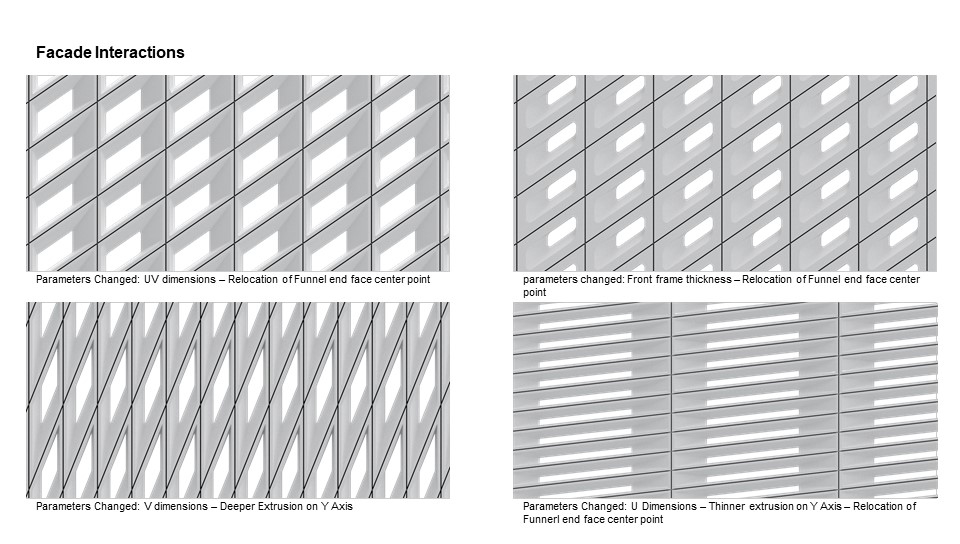 Facade Interactions

Parameters Changed: UV dimensions – Relocation of Funnel end face center point

parameters changed: Front frame thickness – Relocation of Funnel end face center point

Parameters Changed: V dimensions – Deeper Extrusion on Y Axis

Parameters Changed: U Dimensions – Thinner extrusion on Y Axis – Relocation of Funnerl end face center point