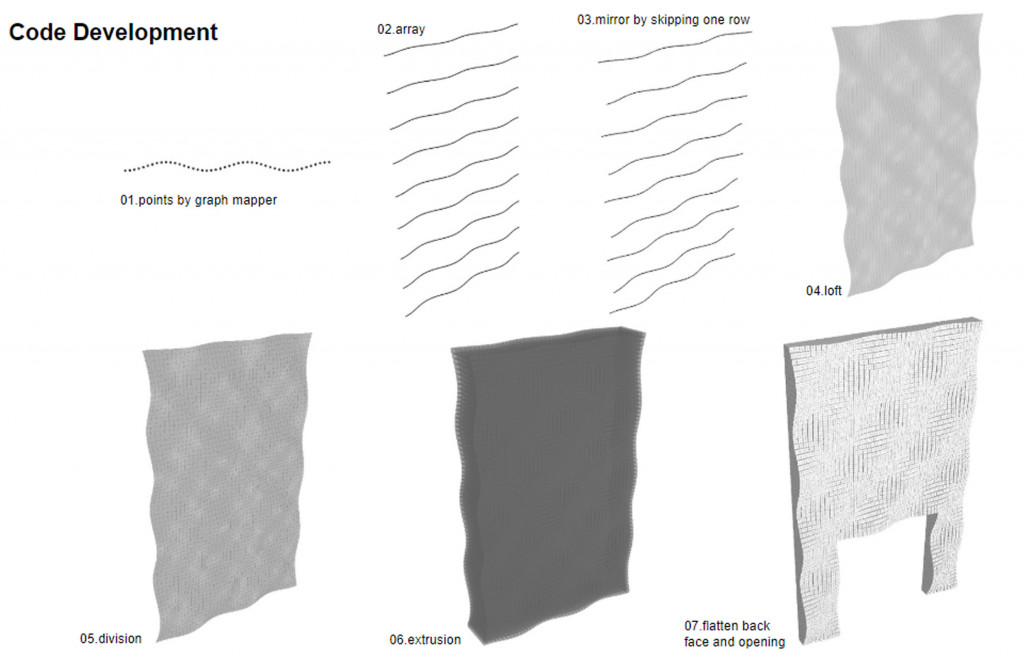 Code Development

01.points by graph mapper

02.array

03.mirror by skipping one row

04.loft

05.division

06.extrusion

07.flatten back face and opening