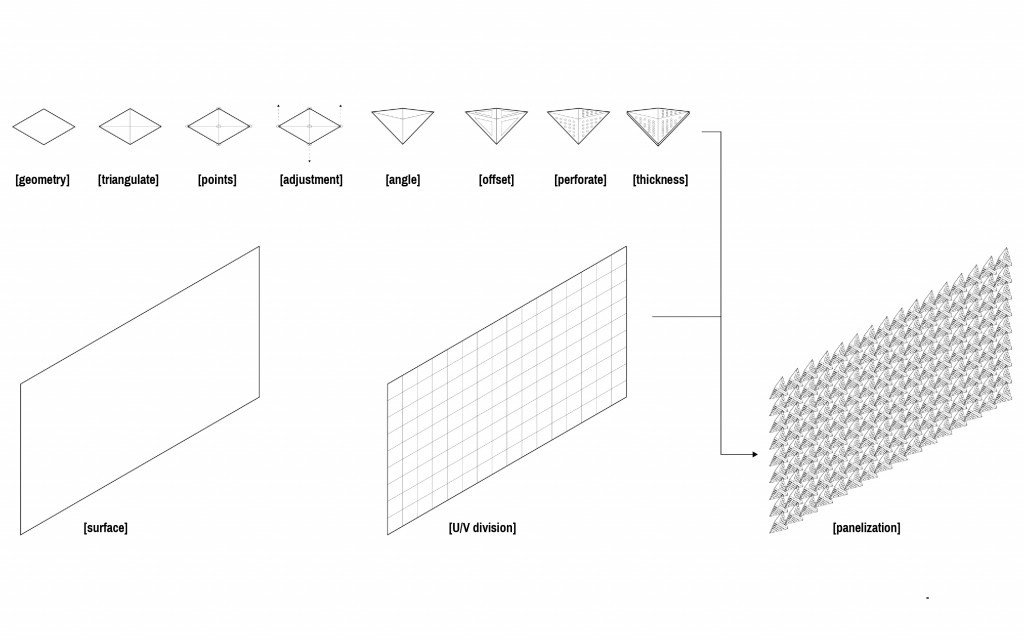 [geometry] [triangulate] [points] [adjustment] [angle] [offset] [perforate] [thickness]

[surface]

[U/V division]

[panelization]