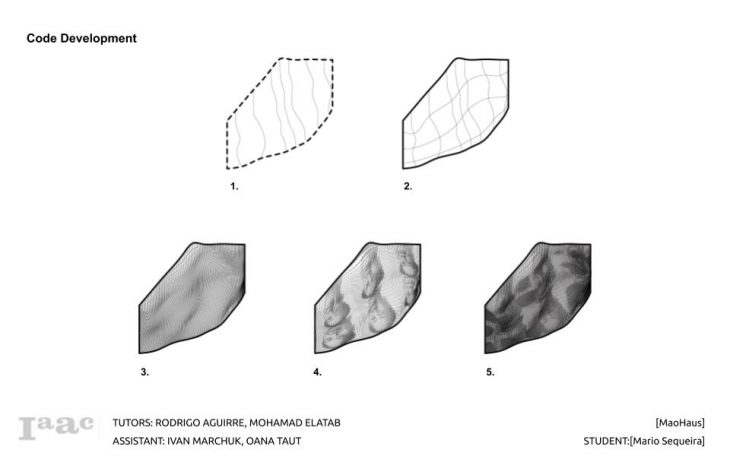 Code Development

1.

2.

3.

4.

5.

Iaac

TUTORS: RODRIGO AGUIRRE, MOHAMAD ELATAB
ASSISTANT: IVAN MARCHUK, OANA TAUT

[MaoHaus]
STUDENT:[Mario Sequeira]