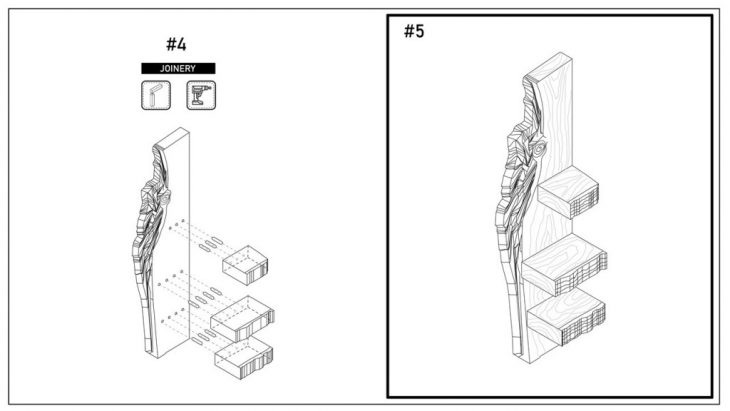 #4

JOINERY

#5