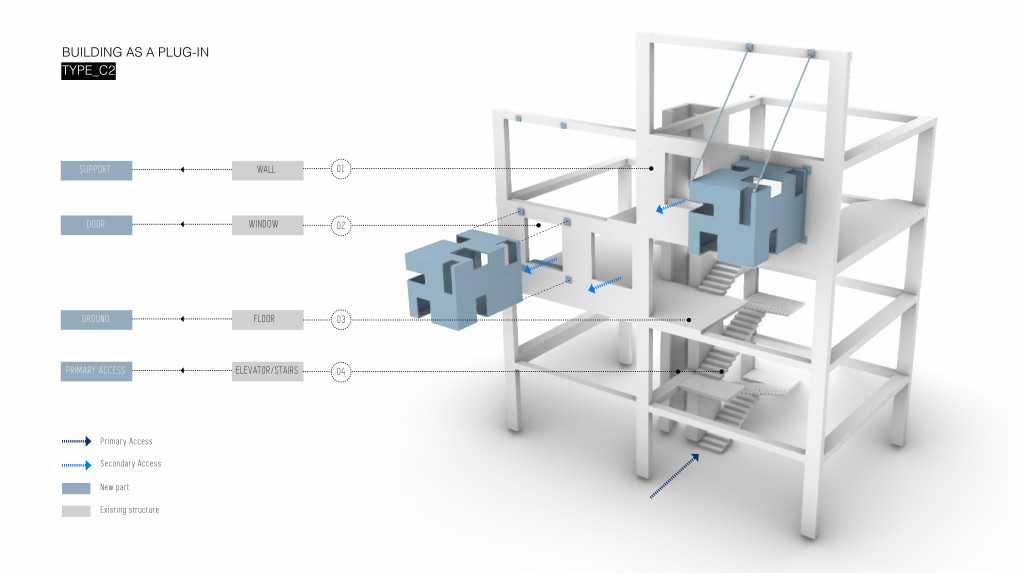 BUILDING AS A PLUG-IN
TYPE_C2

SUPPORT
WALL
01

DOOR
WINDOW
02

GROUND
FLOOR
03

PRIMARY ACCESS
ELEVATOR/STAIRS
04

Primary Access
Secondary Access
New part
Existing structure