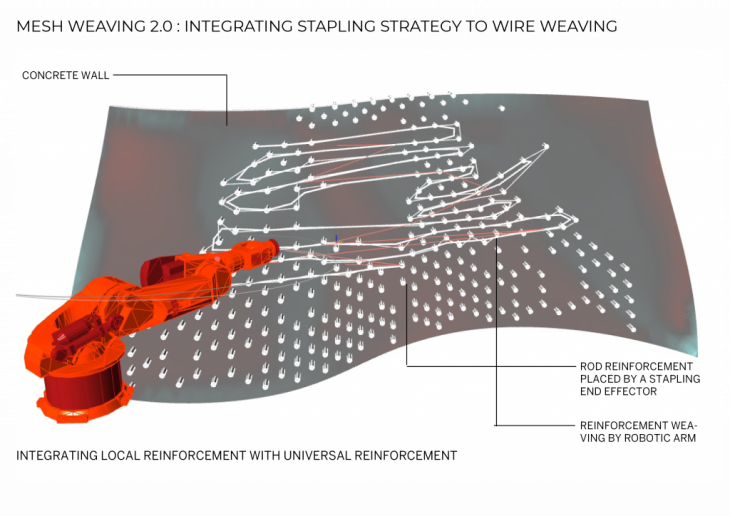 MESH WEAVING 2.0 : INTEGRATING STAPLING STRATEGY TO WIRE WEAVING

CONCRETE WALL

ROD REINFORCEMENT PLACED BY A STAPLING END EFFECTOR

REINFORCEMENT WEAVING BY ROBOTIC ARM

INTEGRATING LOCAL REINFORCEMENT WITH UNIVERSAL REINFORCEMENT