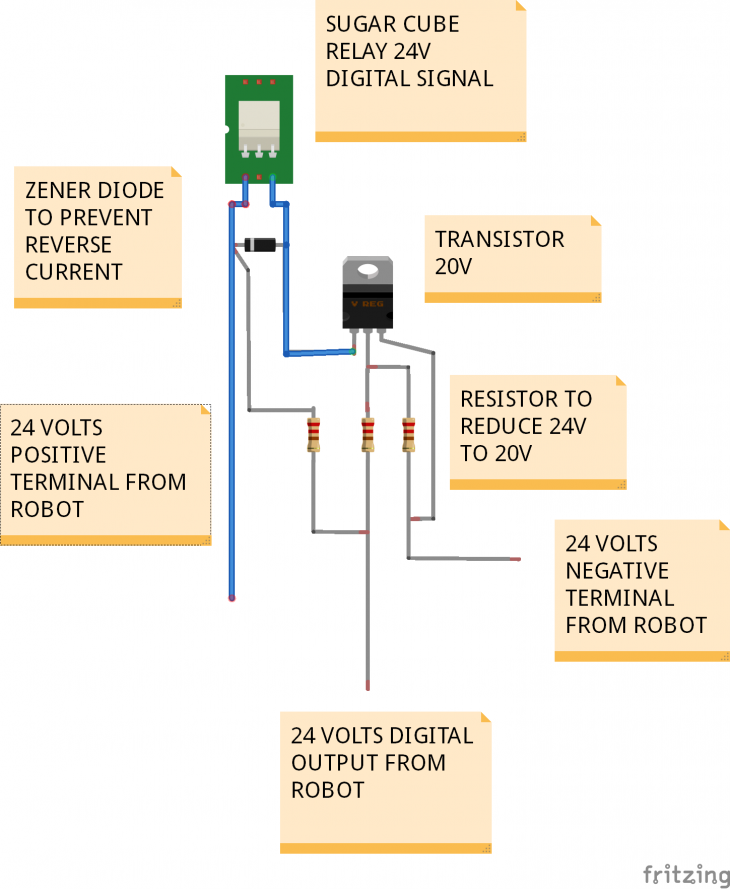 SUGAR CUBE RELAY 24V DIGITAL SIGNAL

ZENER DIODE TO PREVENT REVERSE CURRENT

TRANSISTOR 20V

V REG

RESISTOR TO REDUCE 24V TO 20V

24 VOLTS POSITIVE TERMINAL FROM ROBOT

24 VOLTS NEGATIVE TERMINAL FROM ROBOT

24 VOLTS DIGITAL OUTPUT FROM ROBOT

fritzing