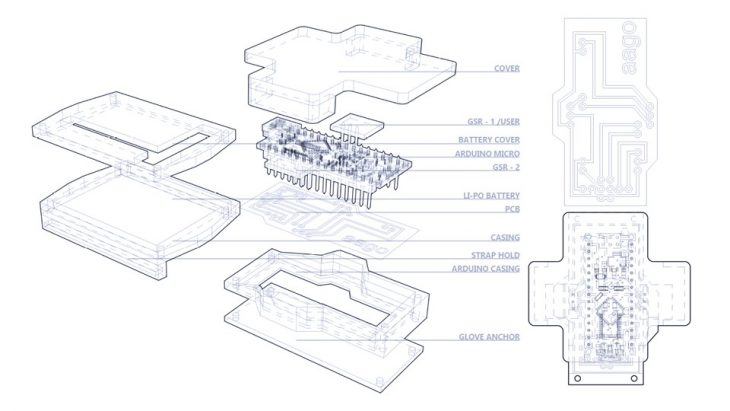 COVER
GSR - 1 /USER
BATTERY COVER
ARDUINO MICRO
GSR - 2
LI-PO BATTERY
PCB
CASING
STRAP HOLD
ARDUINO CASING
GLOVE ANCHOR
aago
aago