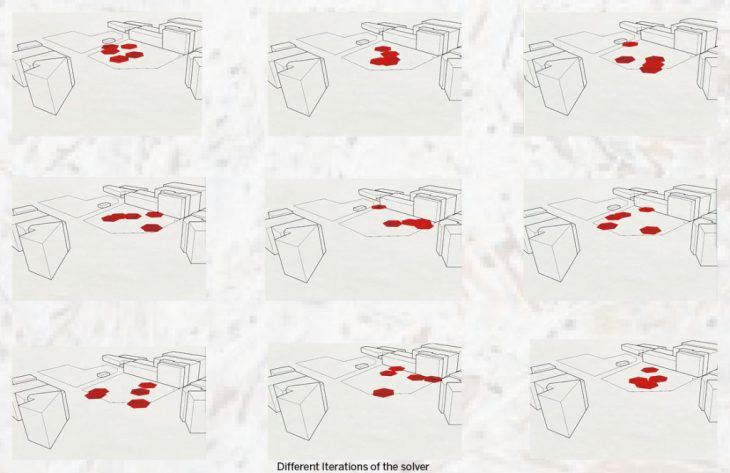 Different Iterations of the solver