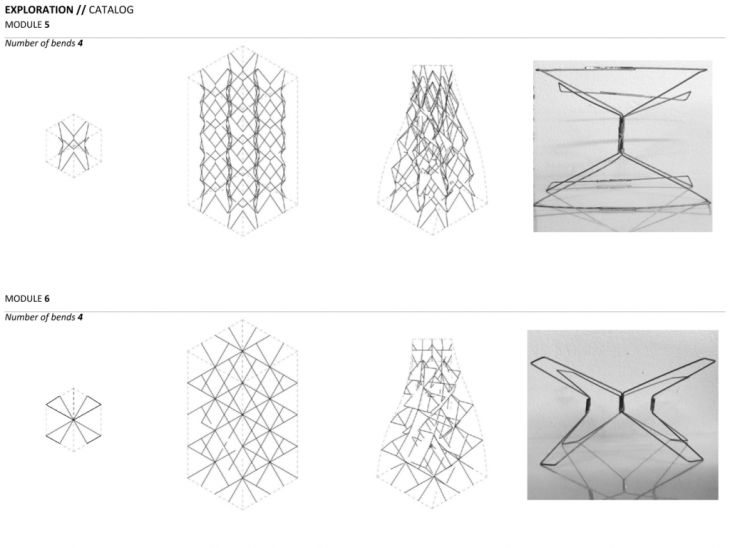 EXPLORATION // CATALOG
MODULE 5

Number of bends 4

MODULE 6

Number of bends 4