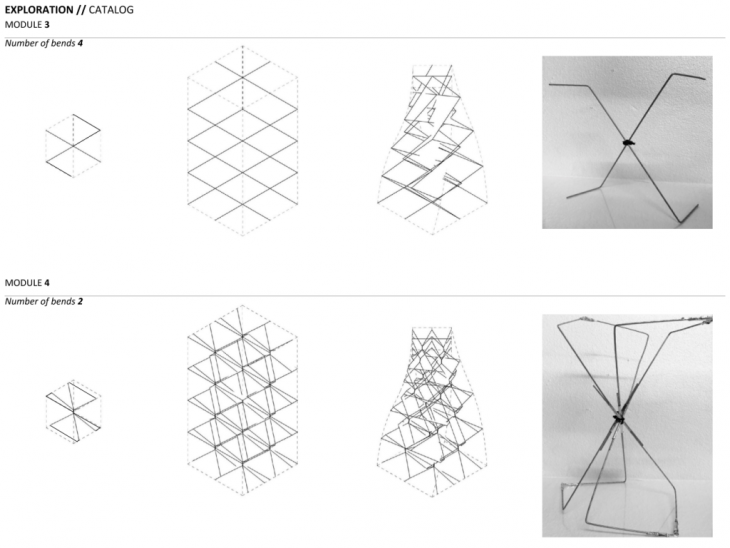 EXPLORATION // CATALOG
MODULE 3

Number of bends 4

MODULE 4

Number of bends 2