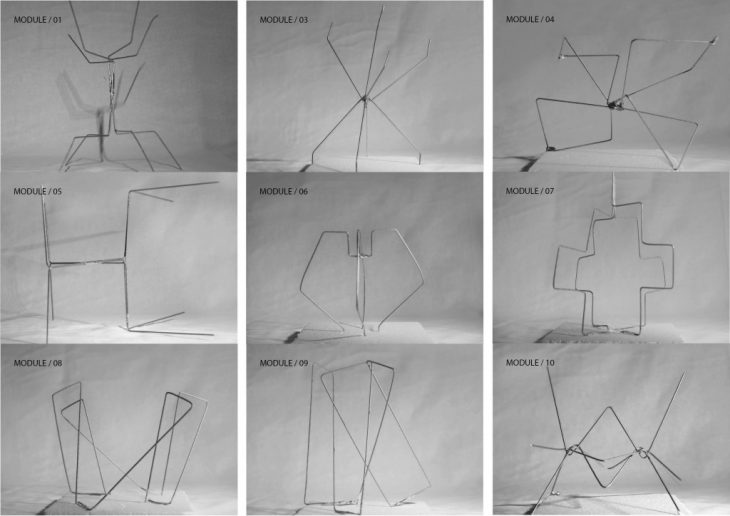 MODULE / 01

MODULE / 03

MODULE / 04

MODULE / 05

MODULE / 06

MODULE / 07

MODULE / 08

MODULE / 09

MODULE / 10