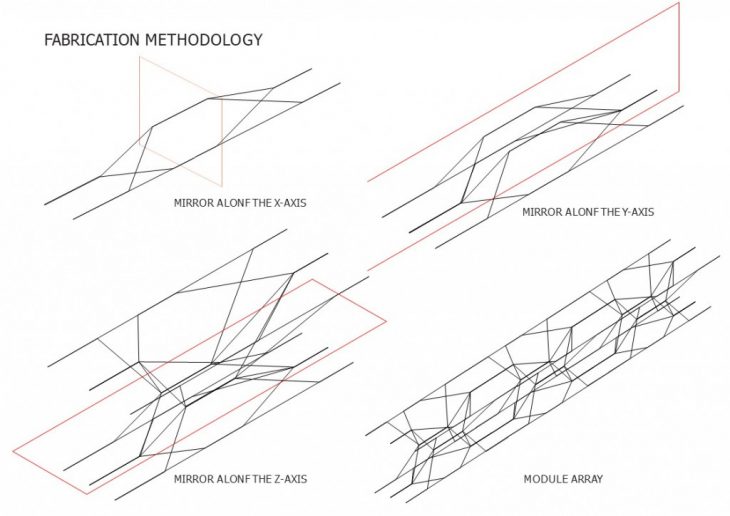 FABRICATION METHODOLOGY

MIRROR ALONF THE X-AXIS

MIRROR ALONF THE Y-AXIS

MIRROR ALONF THE Z-AXIS

MODULE ARRAY