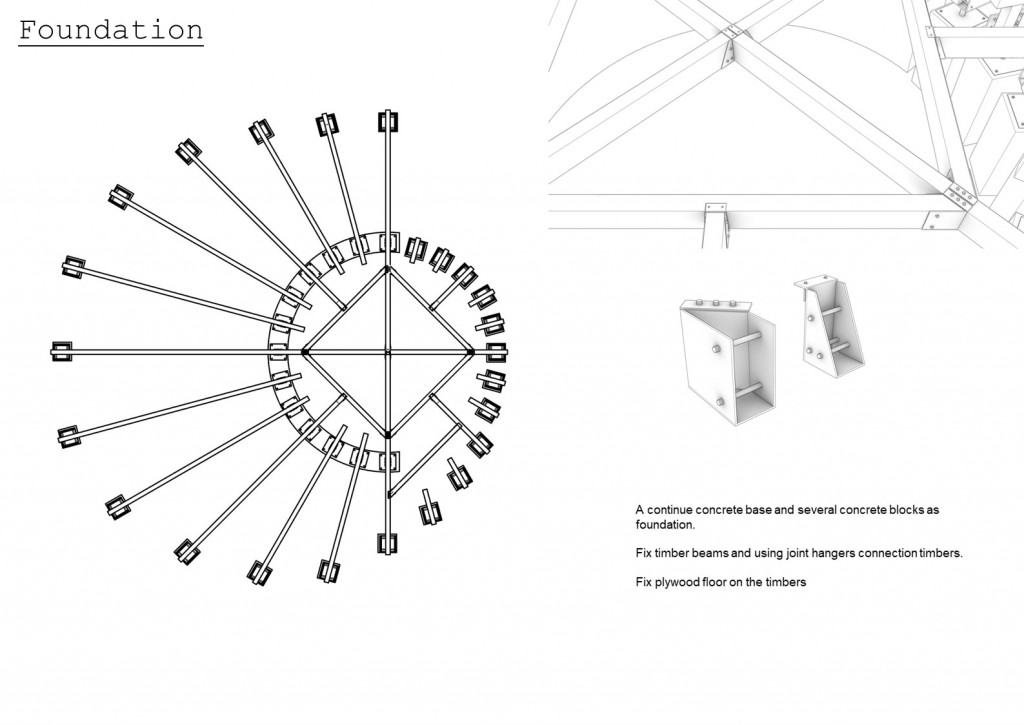 Foundation

A continue concrete base and several concrete blocks as foundation.

Fix timber beams and using joint hangers connection timbers.

Fix plywood floor on the timbers