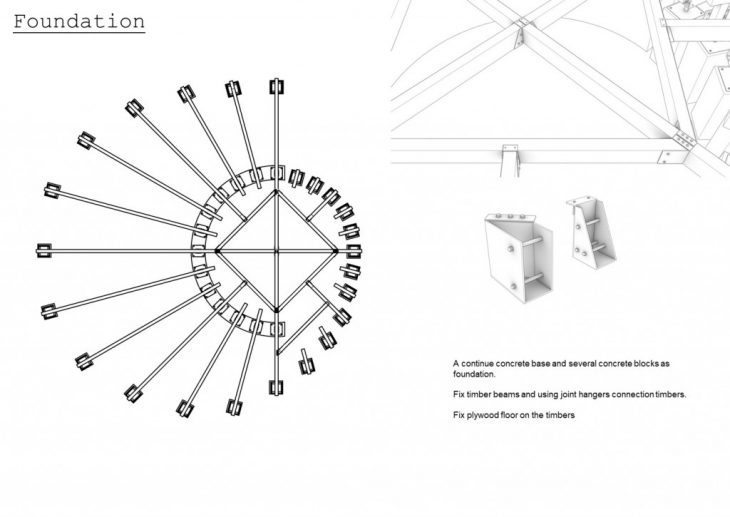 Foundation

A continue concrete base and several concrete blocks as foundation.

Fix timber beams and using joint hangers connection timbers.

Fix plywood floor on the timbers