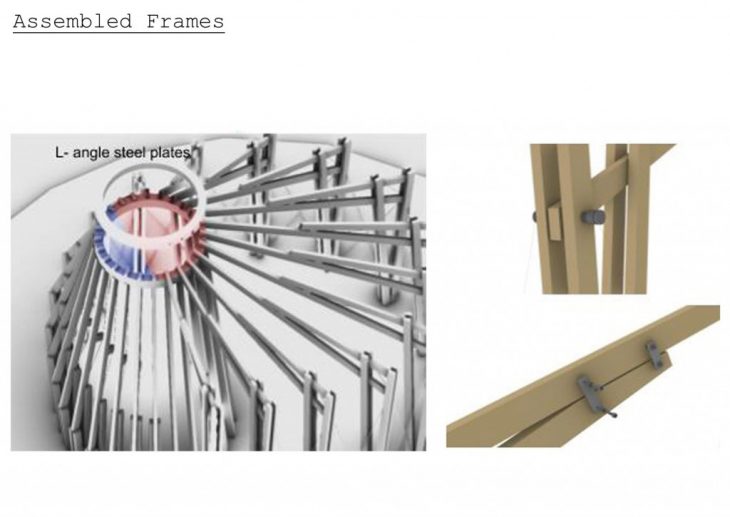 Assembled Frames

L- angle steel plates