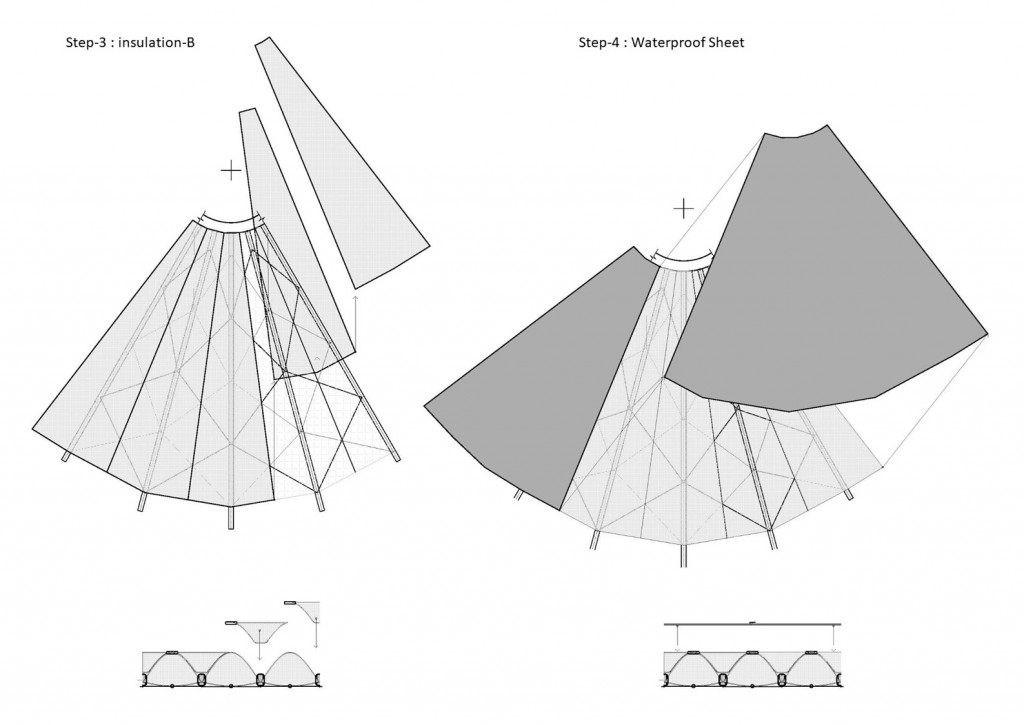 Step-3 : insulation-B

Step-4 : Waterproof Sheet