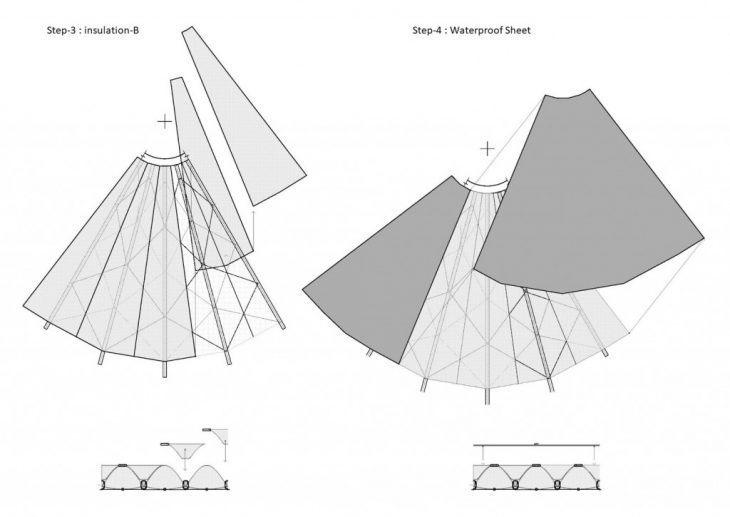 Step-3 : insulation-B

Step-4 : Waterproof Sheet