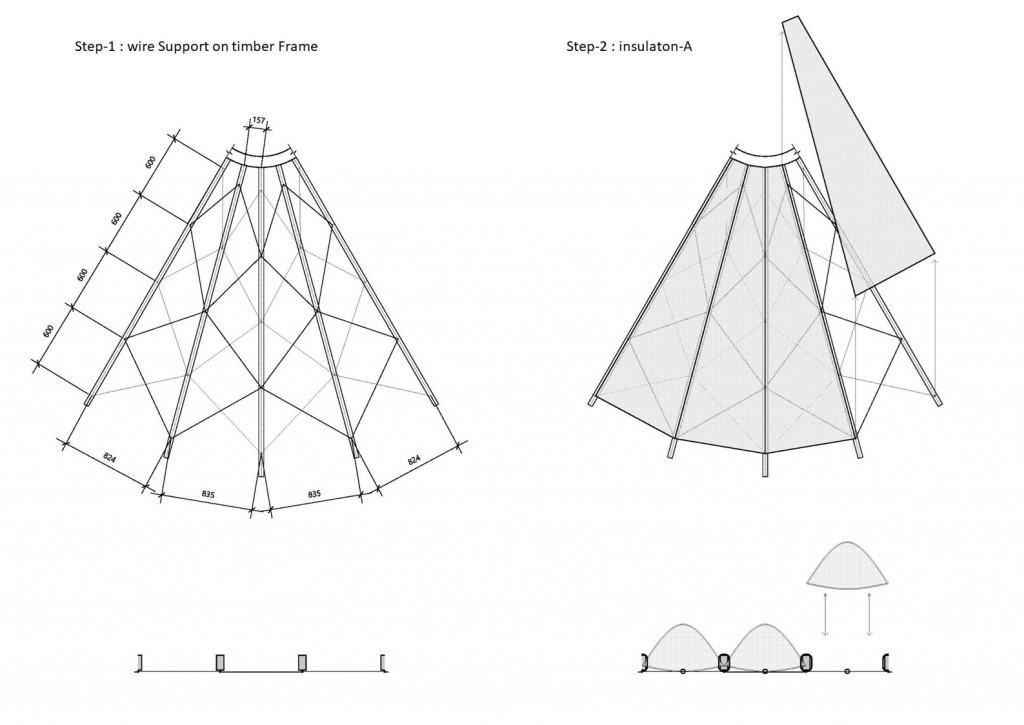 Step-1 : wire Support on timber Frame

157

600

600

600

600

824

835

835

824

Step-2 : insulaton-A