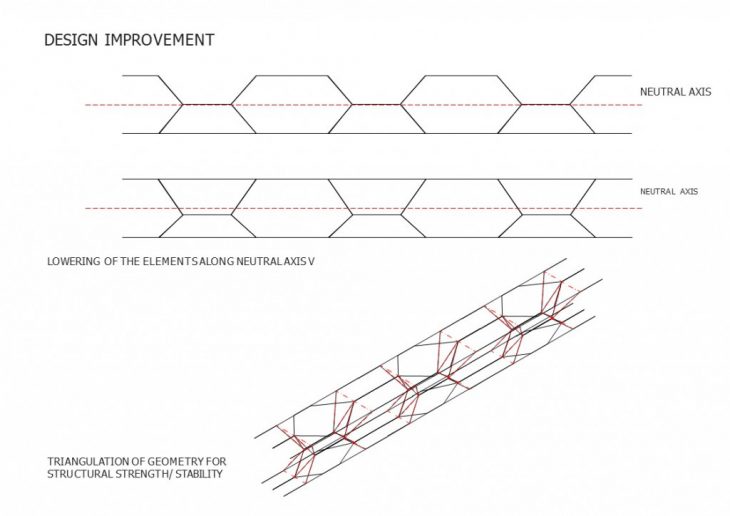 DESIGN IMPROVEMENT

NEUTRAL AXIS

NEUTRAL AXIS

LOWERING OF THE ELEMENTS ALONG NEUTRAL AXIS V

TRIANGULATION OF GEOMETRY FOR STRUCTURAL STRENGTH/ STABILITY