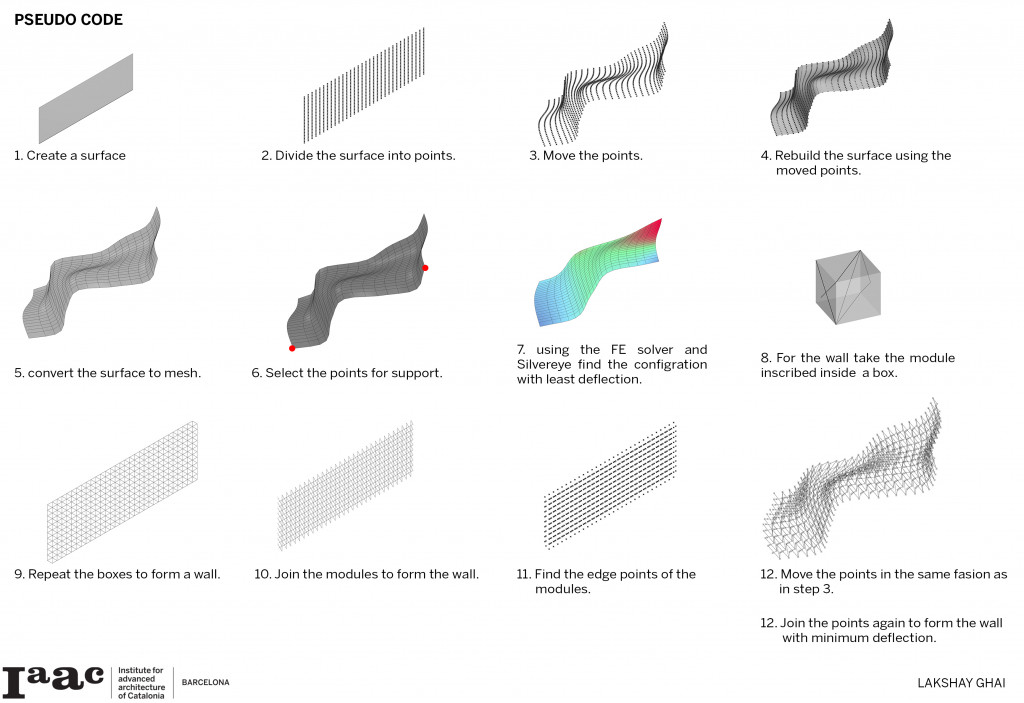 PSEUDO CODE

1. Create a surface

2. Divide the surface into points.

3. Move the points.

4. Rebuild the surface using the moved points.

5. convert the surface to mesh.

6. Select the points for support.

7. using the FE solver and Silvereye find the configration with least deflection.

8. For the wall take the module inscribed inside a box.

9. Repeat the boxes to form a wall.

10. Join the modules to form the wall.

11. Find the edge points of the modules.

12. Move the points in the same fasion as in step 3.

12. Join the points again to form the wall with minimum deflection.

Iaac Institute for advanced architecture of Catalonia BARCELONA

LAKSHAY GHAI