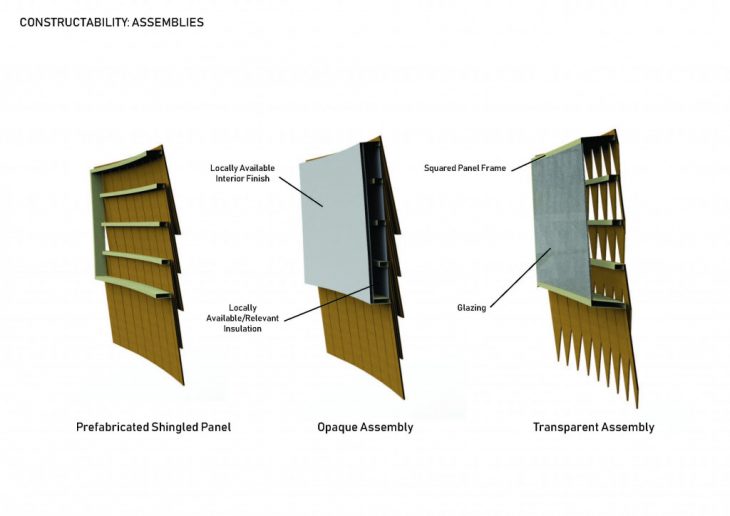 CONSTRUCTABILITY: ASSEMBLIES

Locally Available Interior Finish

Locally Available/Relevant Insulation

Squared Panel Frame

Glazing

Prefabricated Shingled Panel

Opaque Assembly

Transparent Assembly