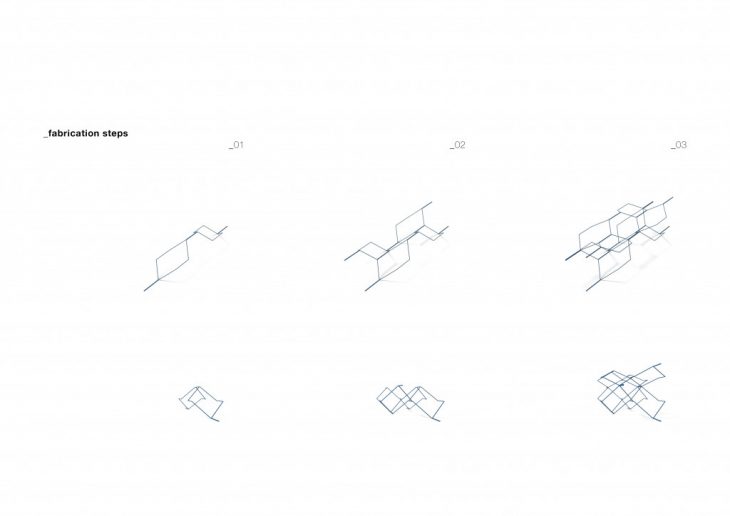 _fabrication steps

_01

_02

_03