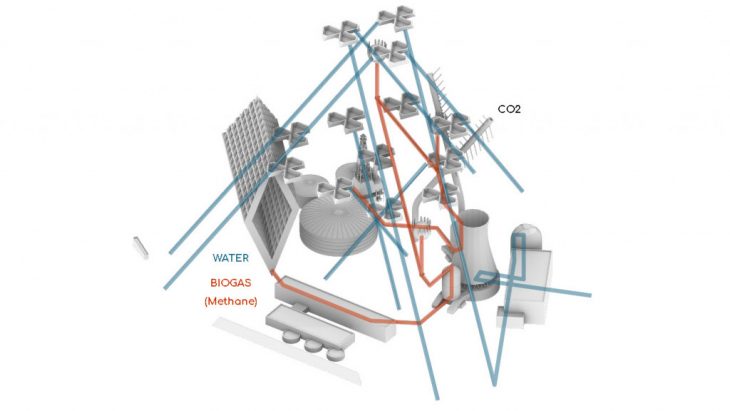 CO2

WATER

BIOGAS
(Methane)