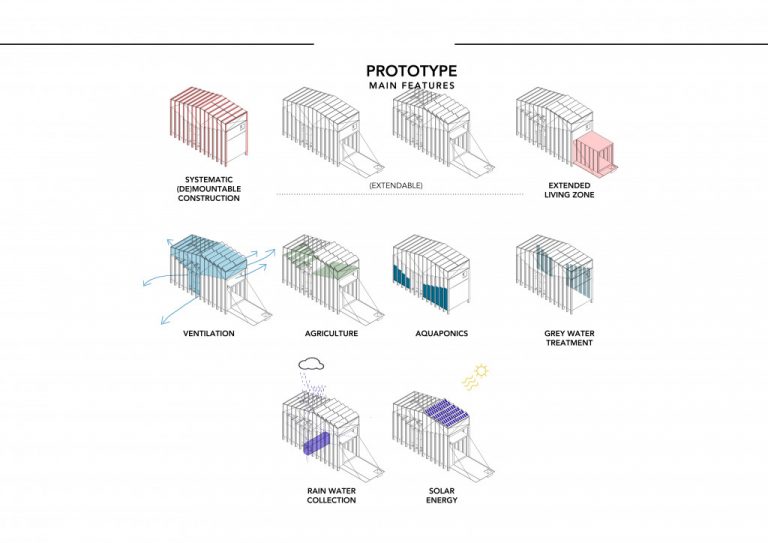 PROTOTYPE
MAIN FEATURES

SYSTEMATIC (DE)MOUNTABLE CONSTRUCTION

(EXTENDABLE)

EXTENDED LIVING ZONE

VENTILATION

AGRICULTURE

AQUAPONICS

GREY WATER TREATMENT

RAIN WATER COLLECTION

SOLAR ENERGY