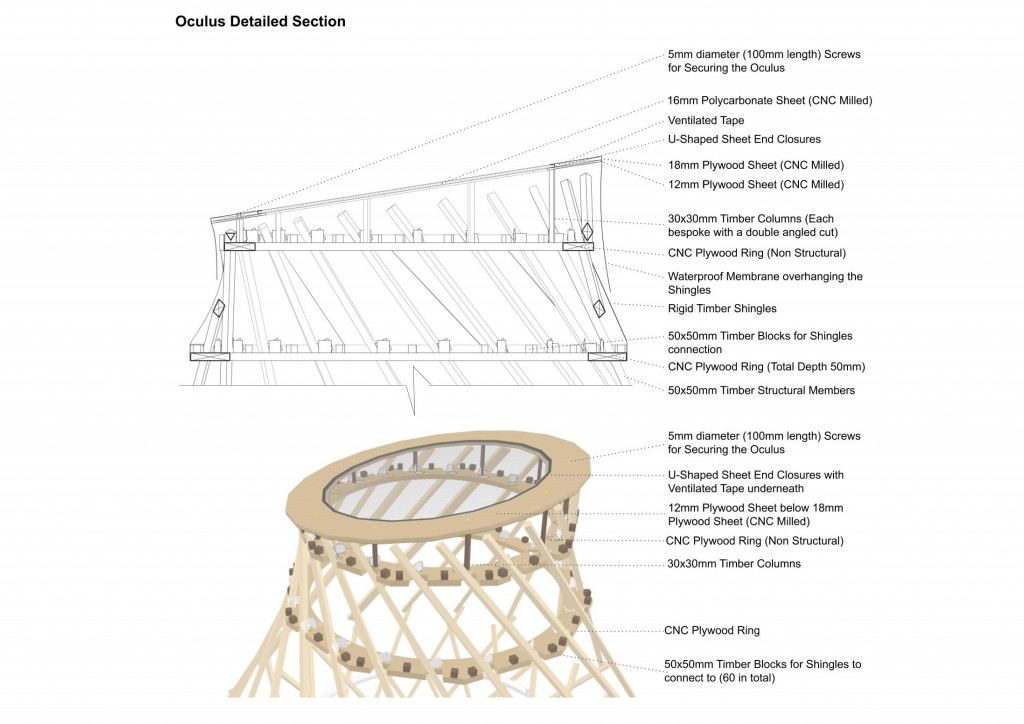 Oculus Detailed Section

5mm diameter (100mm length) Screws for Securing the Oculus

16mm Polycarbonate Sheet (CNC Milled)

Ventilated Tape

U-Shaped Sheet End Closures

18mm Plywood Sheet (CNC Milled)

12mm Plywood Sheet (CNC Milled)

30x30mm Timber Columns (Each bespoke with a double angled cut)

CNC Plywood Ring (Non Structural)

Waterproof Membrane overhanging the Shingles

Rigid Timber Shingles

50x50mm Timber Blocks for Shingles connection

CNC Plywood Ring (Total Depth 50mm)

50x50mm Timber Structural Members

5mm diameter (100mm length) Screws for Securing the Oculus

U-Shaped Sheet End Closures with Ventilated Tape underneath

12mm Plywood Sheet below 18mm Plywood Sheet (CNC Milled)

CNC Plywood Ring (Non Structural)

30x30mm Timber Columns

CNC Plywood Ring

50x50mm Timber Blocks for Shingles to connect to (60 in total)