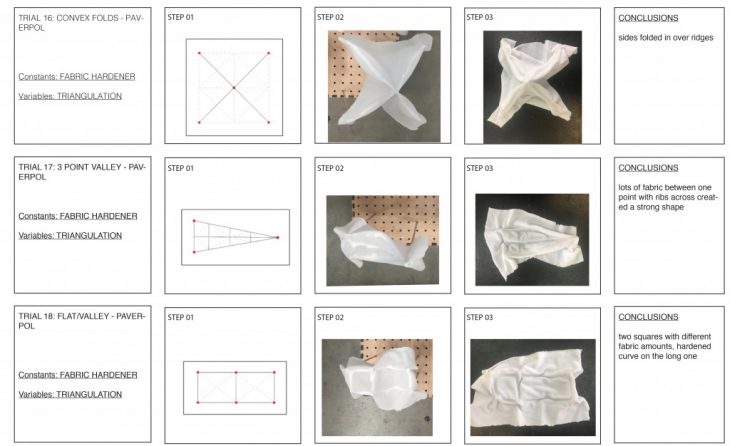 TRIAL 16: CONVEX FOLDS - PAVERPOL

Constants: FABRIC HARDENER

Variables: TRIANGULATION

STEP 01

STEP 02

STEP 03

CONCLUSIONS

sides folded in over ridges

TRIAL 17: 3 POINT VALLEY - PAVERPOL

Constants: FABRIC HARDENER

Variables: TRIANGULATION

STEP 01

STEP 02

STEP 03

CONCLUSIONS

lots of fabric between one point with ribs across created a strong shape

TRIAL 18: FLAT/VALLEY - PAVERPOL

Constants: FABRIC HARDENER

Variables: TRIANGULATION

STEP 01

STEP 02

STEP 03

CONCLUSIONS

two squares with different fabric amounts, hardened curve on the long one