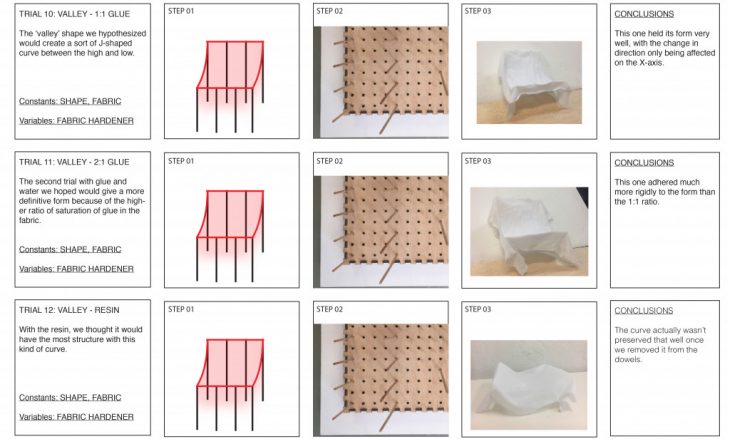 TRIAL 10: VALLEY - 1:1 GLUE

The 'valley' shape we hypothesized would create a sort of J-shaped curve between the high and low.

Constants: SHAPE, FABRIC

Variables: FABRIC HARDENER

STEP 01

STEP 02

STEP 03

CONCLUSIONS

This one held its form very well, with the change in direction only being affected on the X-axis.

TRIAL 11: VALLEY - 2:1 GLUE

The second trial with glue and water we hoped would give a more definitive form because of the higher ratio of saturation of glue in the fabric.

Constants: SHAPE, FABRIC

Variables: FABRIC HARDENER

STEP 01

STEP 02

STEP 03

CONCLUSIONS

This one adhered much more rigidly to the form than the 1:1 ratio.

TRIAL 12: VALLEY - RESIN

With the resin, we thought it would have the most structure with this kind of curve.

Constants: SHAPE, FABRIC

Variables: FABRIC HARDENER

STEP 01

STEP 02

STEP 03

CONCLUSIONS

The curve actually wasn't preserved that well once we removed it from the dowels.