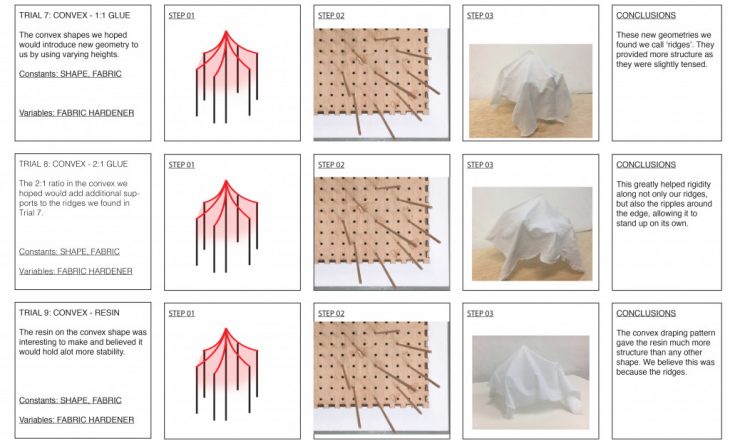 TRIAL 7: CONVEX - 1:1 GLUE

The convex shapes we hoped would introduce new geometry to us by using varying heights.

Constants: SHAPE, FABRIC

Variables: FABRIC HARDENER

STEP 01

STEP 02

STEP 03

CONCLUSIONS

These new geometries we found we call 'ridges'. They provided more structure as they were slightly tensed.

TRIAL 8: CONVEX - 2:1 GLUE

The 2:1 ratio in the convex we hoped would add additional supports to the ridges we found in Trial 7.

Constants: SHAPE, FABRIC

Variables: FABRIC HARDENER

STEP 01

STEP 02

STEP 03

CONCLUSIONS

This greatly helped rigidity along not only our ridges, but also the ripples around the edge, allowing it to stand up on its own.

TRIAL 9: CONVEX - RESIN

The resin on the convex shape was interesting to make and believed it would hold alot more stability.

Constants: SHAPE, FABRIC

Variables: FABRIC HARDENER

STEP 01

STEP 02

STEP 03

CONCLUSIONS

The convex draping pattern gave the resin much more structure than any other shape. We believe this was because the ridges.