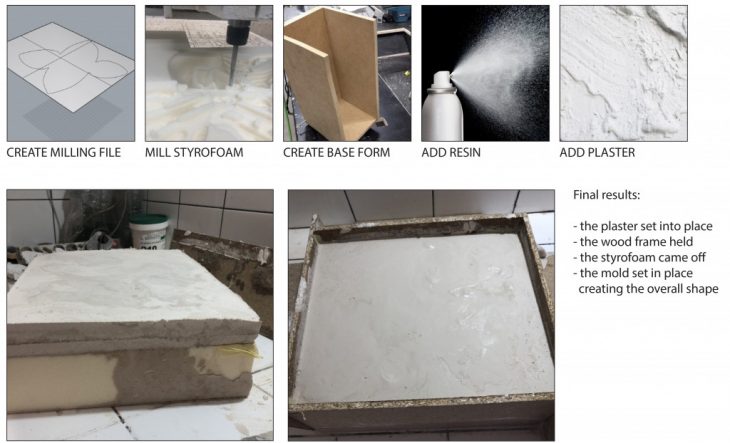 CREATE MILLING FILE

MILL STYROFOAM

CREATE BASE FORM

ADD RESIN

ADD PLASTER

Final results:

- the plaster set into place
- the wood frame held
- the styrofoam came off
- the mold set in place creating the overall shape